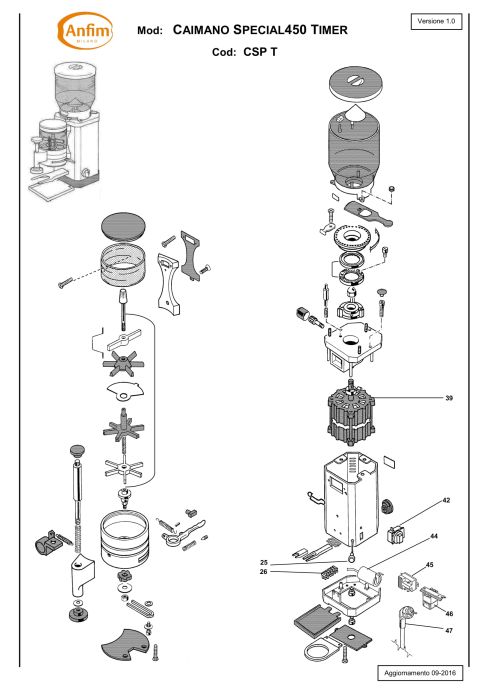 Anfim
MILANO

Mod: CAIMANO SPECIAL450 TIMER

Cod: CSP T

Versione 1.0

39

42

44

25

26

45

46

47

Aggiornamento 09-2016