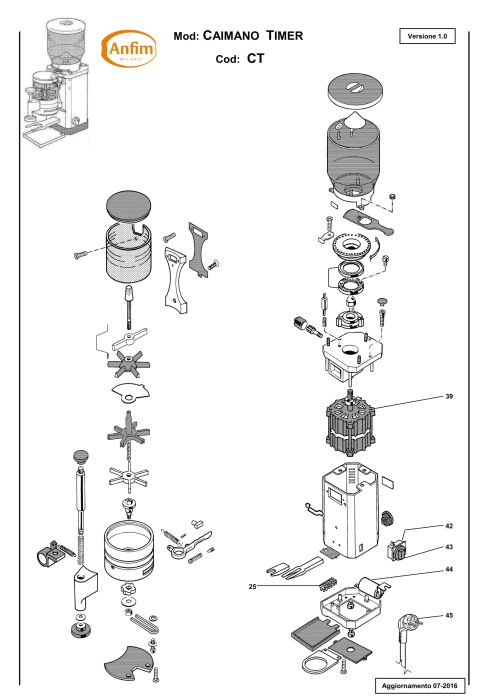 Anfim
MILANO

Mod: CAIMANO TIMER

Cod: CT

Versione 1.0

39

42

43

44

25

45

Aggiornamento 07-2016