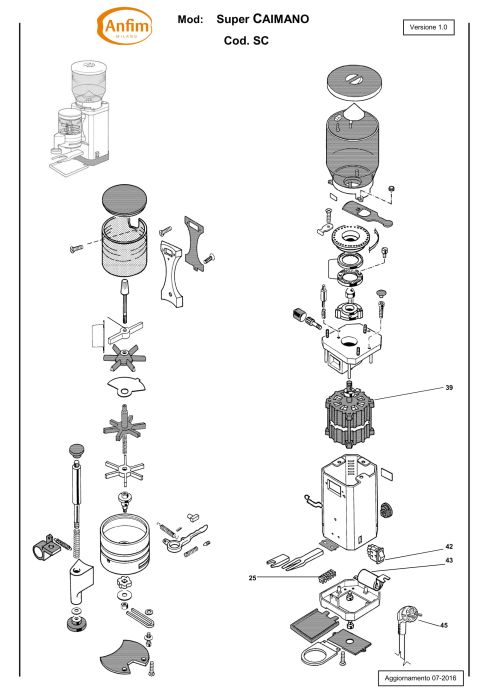 Anfim MILANO

Mod: Super CAIMANO

Cod. SC

Versione 1.0

39

42

43

25

45

Aggiornamento 07-2016